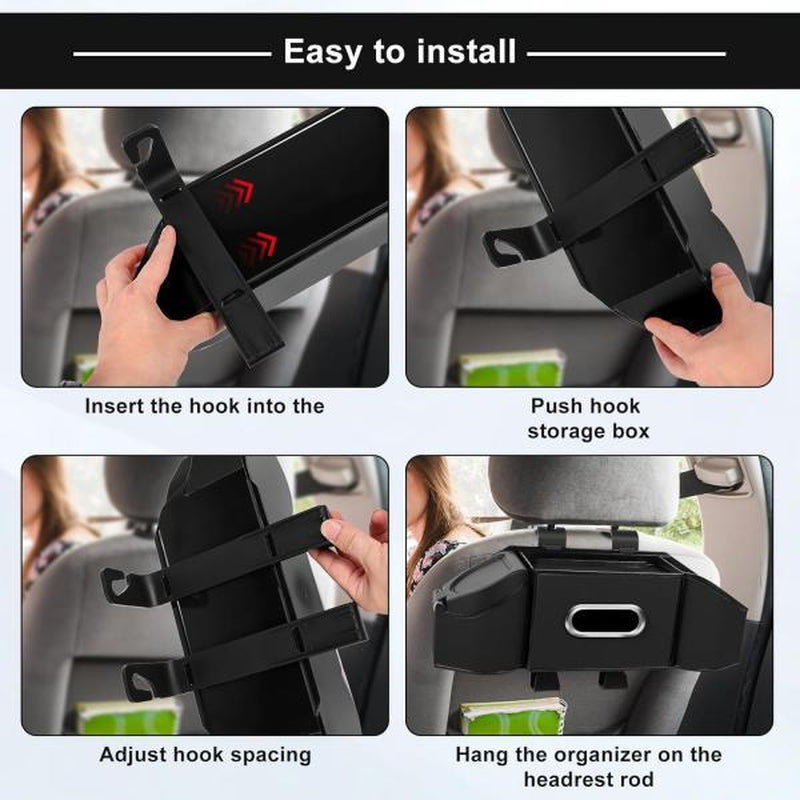 Easy to install

Insert the hook into the

Push hook storage box

Adjust hook spacing

Hang the organizer on the headrest rod